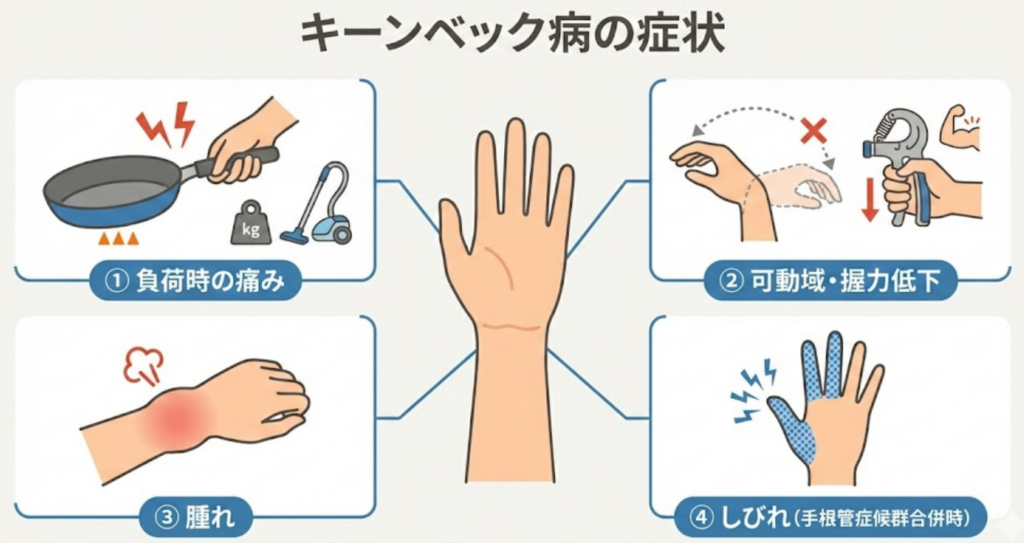 キーンベック病の症状

kg

① 負荷時の痛み

② 可動域・握力低下

③ 腫れ

④ しびれ（手根管症候群合併時）